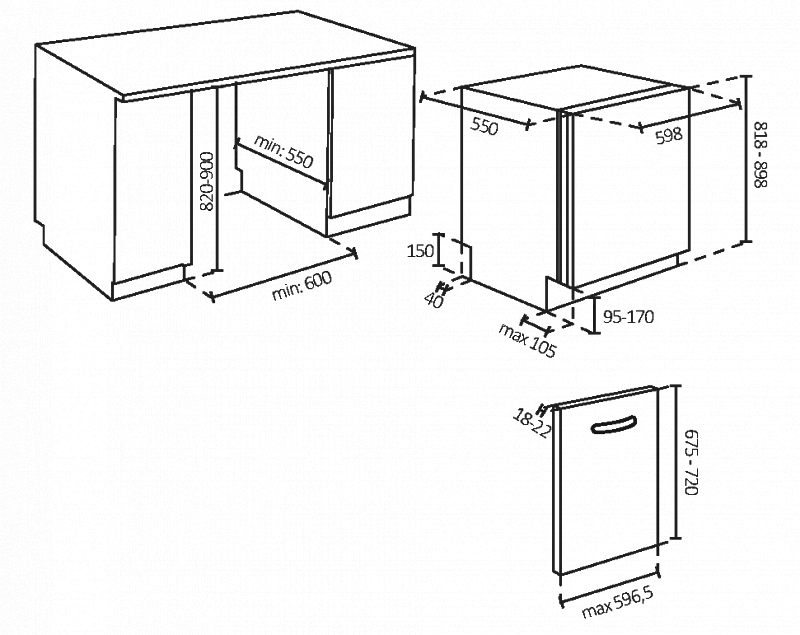 820-900
min: 550
min: 600
550
598
818 - 898
150
40
max 105
95-170
18-22
675 - 720
max 596,5