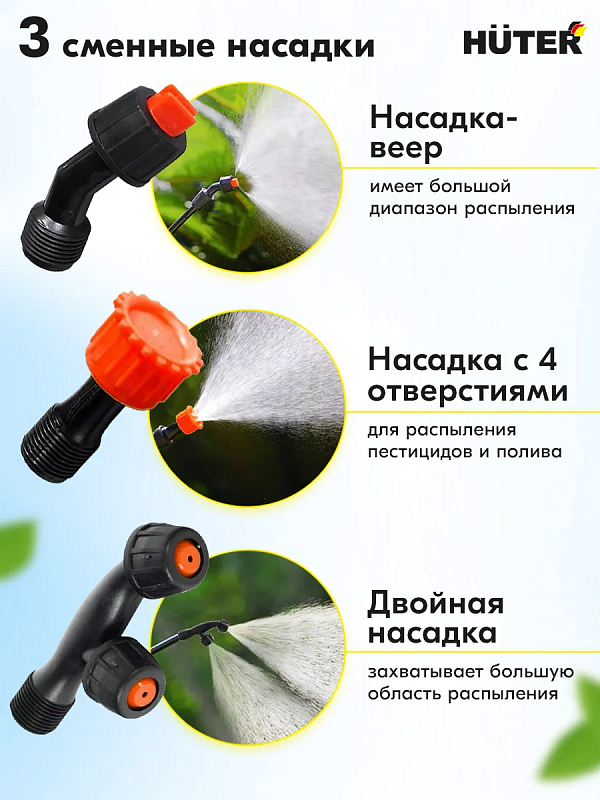 3 сменные насадки

HÜTER

Насадка-веер

имеет большой диапазон распыления

Насадка с 4 отверстиями

для распыления пестицидов и полива

Двойная насадка

захватывает большую область распыления