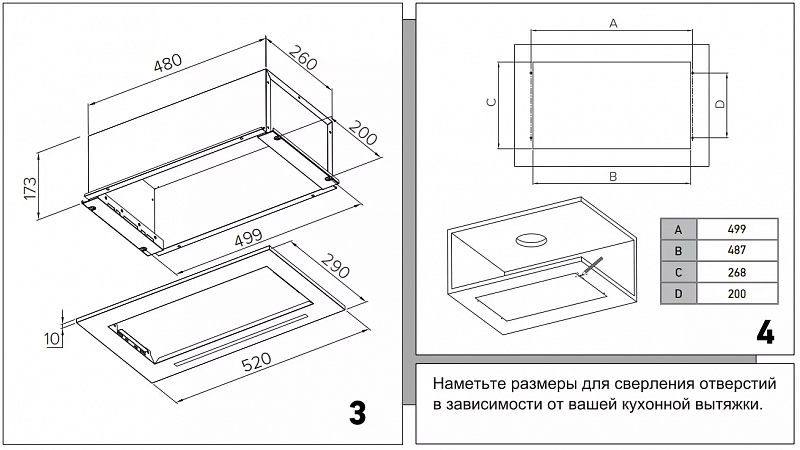 480
260
200
173
499
290
10
520
3

A
C
D
B

| A | 499 |
|---|---|
| B | 487 |
| C | 268 |
| D | 200 |

4

Наметьте размеры для сверления отверстий в зависимости от вашей кухонной вытяжки.