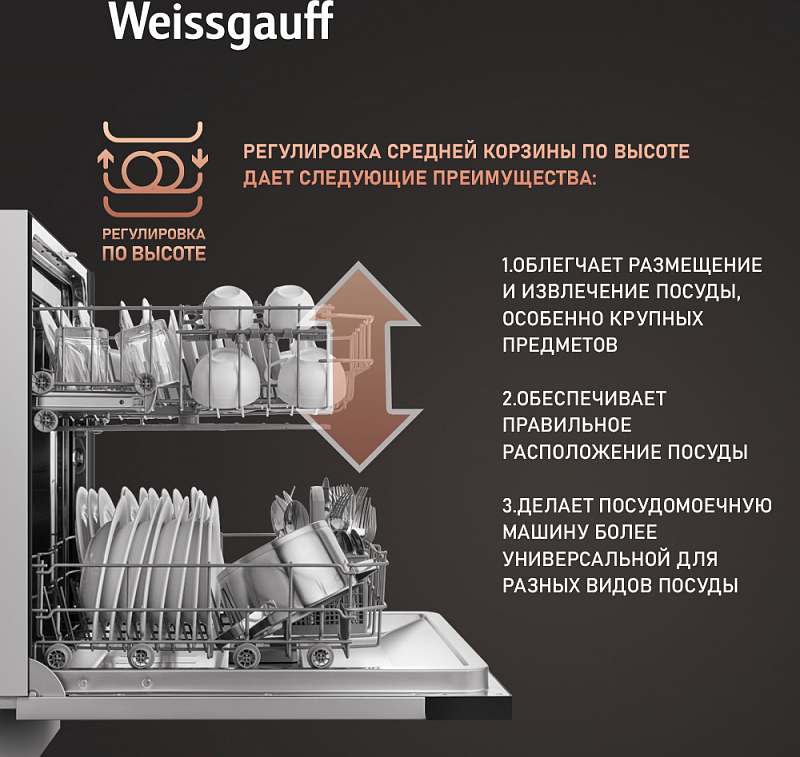 Weissgauff

РЕГУЛИРОВКА ПО ВЫСОТЕ

РЕГУЛИРОВКА СРЕДНЕЙ КОРЗИНЫ ПО ВЫСОТЕ ДАЕТ СЛЕДУЮЩИЕ ПРЕИМУЩЕСТВА:

1.ОБЛЕГЧАЕТ РАЗМЕЩЕНИЕ И ИЗВЛЕЧЕНИЕ ПОСУДЫ, ОСОБЕННО КРУПНЫХ ПРЕДМЕТОВ

2.ОБЕСПЕЧИВАЕТ ПРАВИЛЬНОЕ РАСПОЛОЖЕНИЕ ПОСУДЫ

3.ДЕЛАЕТ ПОСУДОМОЕЧНУЮ МАШИНУ БОЛЕЕ УНИВЕРСАЛЬНОЙ ДЛЯ РАЗНЫХ ВИДОВ ПОСУДЫ