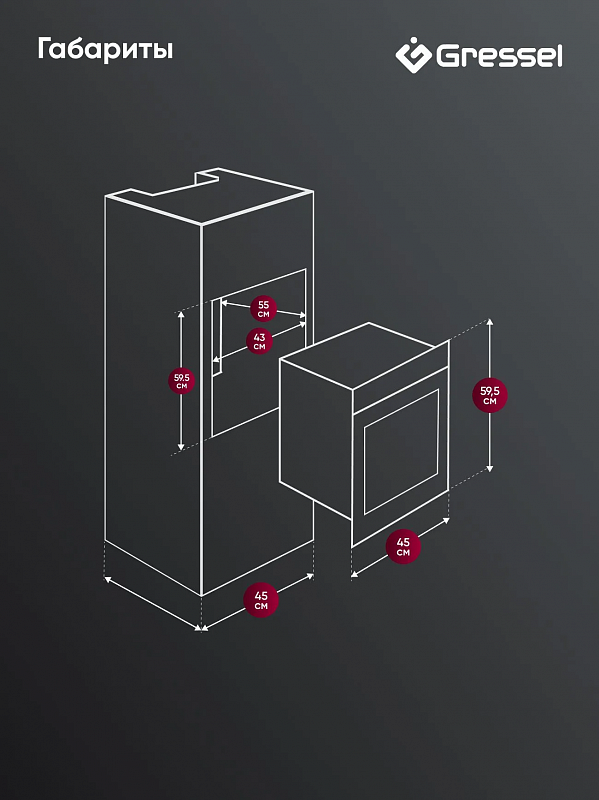 Габариты

Gressel

55 см

43 см

59,5 см

59,5 см

45 см

45 см